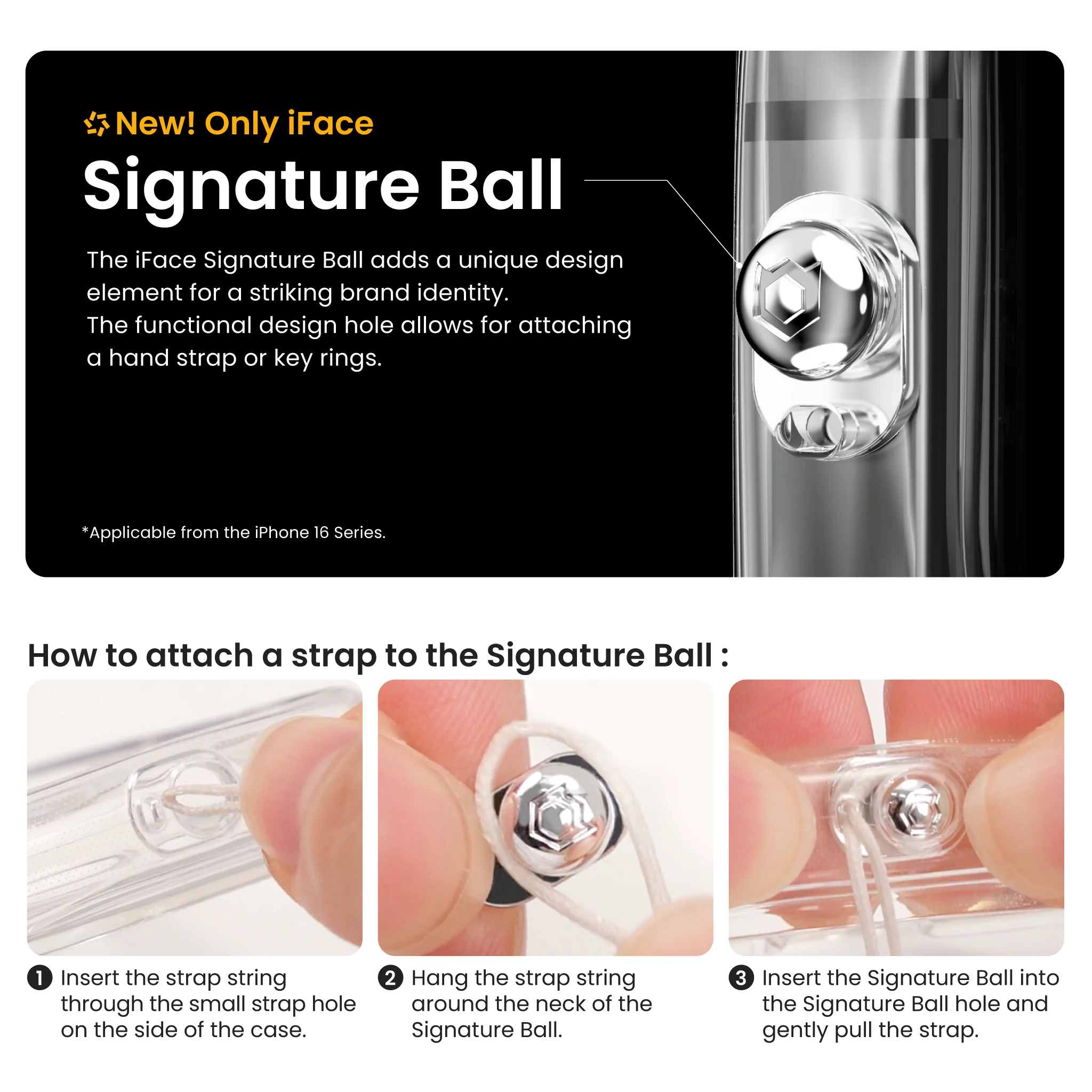 New! Only iFace

Signature Ball

The iFace Signature Ball adds a unique design element for a striking brand identity.
The functional design hole allows for attaching a hand strap or key rings.

*Applicable from the iPhone 16 Series.

How to attach a strap to the Signature Ball :

1 Insert the strap string through the small strap hole on the side of the case.

2 Hang the strap string around the neck of the Signature Ball.

3 Insert the Signature Ball into the Signature Ball hole and gently pull the strap.