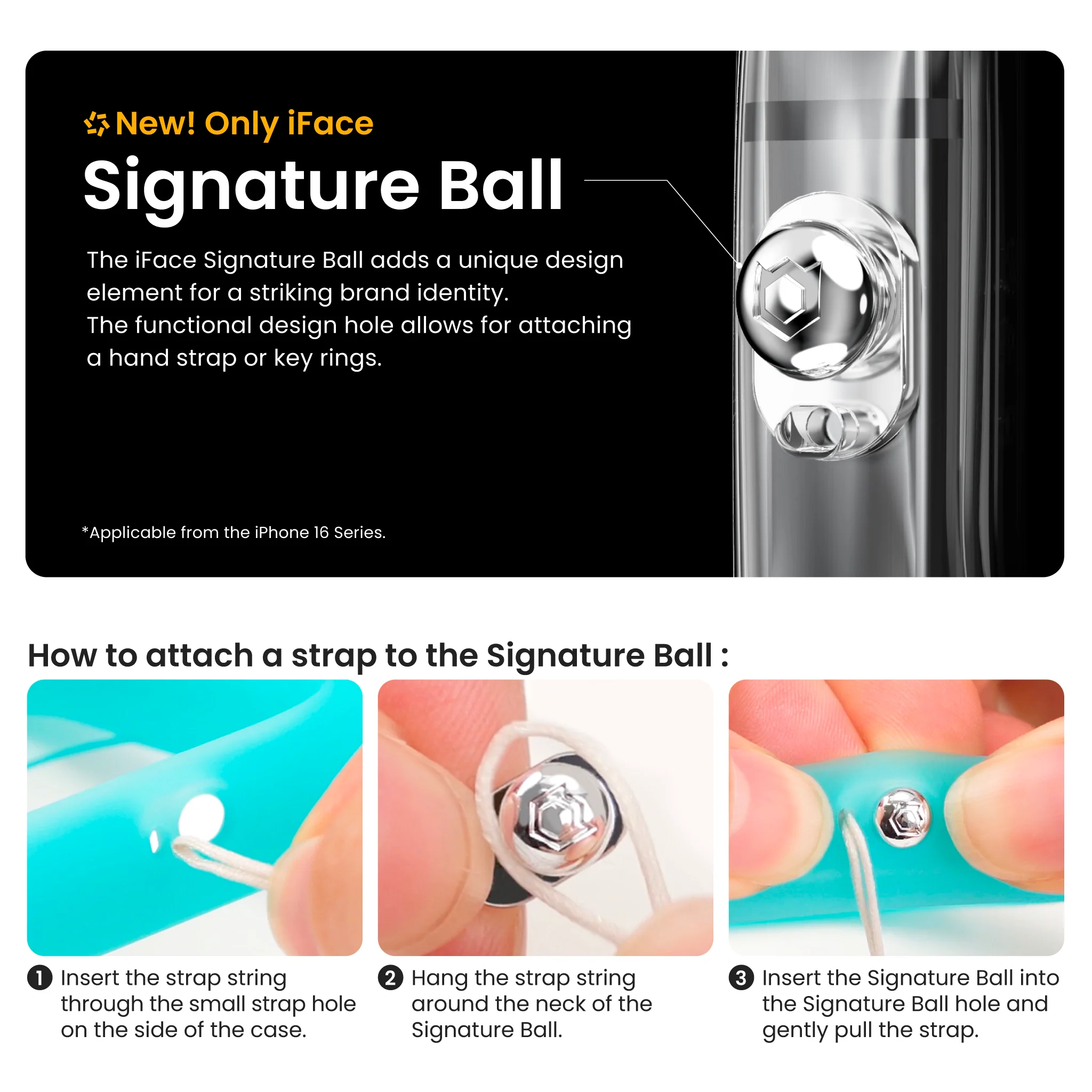 New! Only iFace

Signature Ball

The iFace Signature Ball adds a unique design element for a striking brand identity.
The functional design hole allows for attaching a hand strap or key rings.

*Applicable from the iPhone 16 Series.

How to attach a strap to the Signature Ball :

1 Insert the strap string through the small strap hole on the side of the case.

2 Hang the strap string around the neck of the Signature Ball.

3 Insert the Signature Ball into the Signature Ball hole and gently pull the strap.